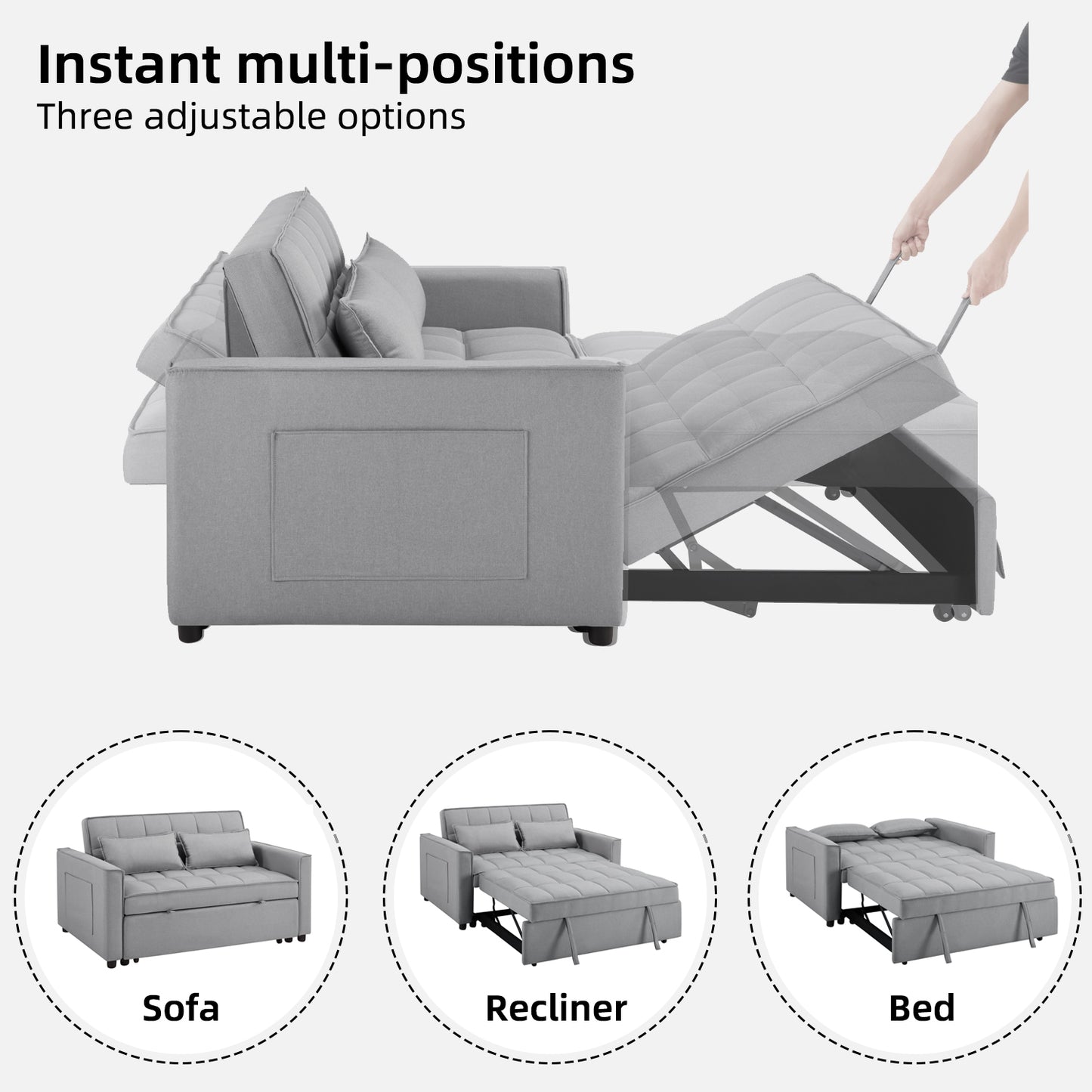 Instant multi-positions
Three adjustable options

Sofa

Recliner

Bed