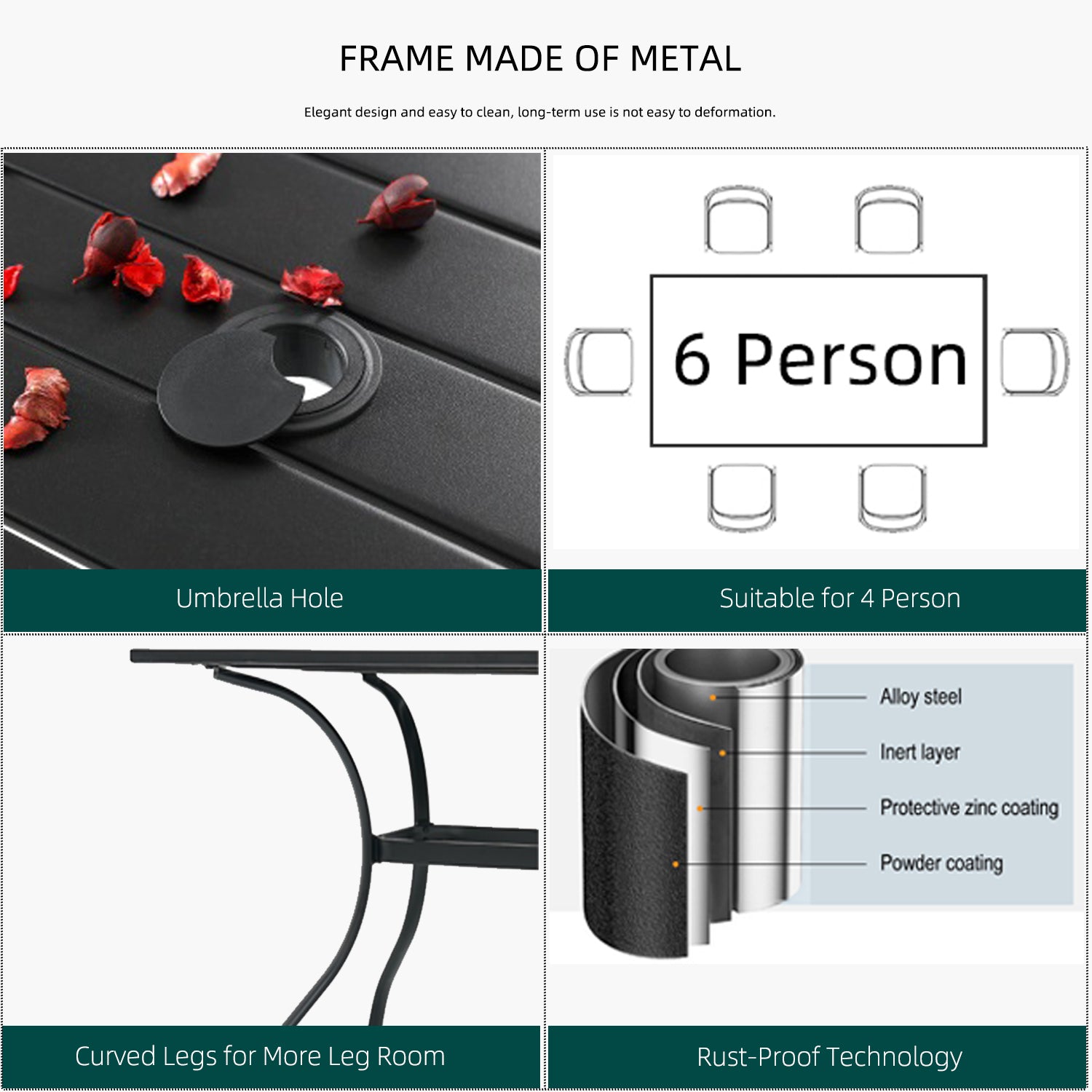 FRAME MADE OF METAL

Elegant design and easy to clean, long-term use is not easy to deformation.

Umbrella Hole

6 Person

Suitable for 4 Person

Curved Legs for More Leg Room

Alloy steel

Inert layer

Protective zinc coating

Powder coating

Rust-Proof Technology