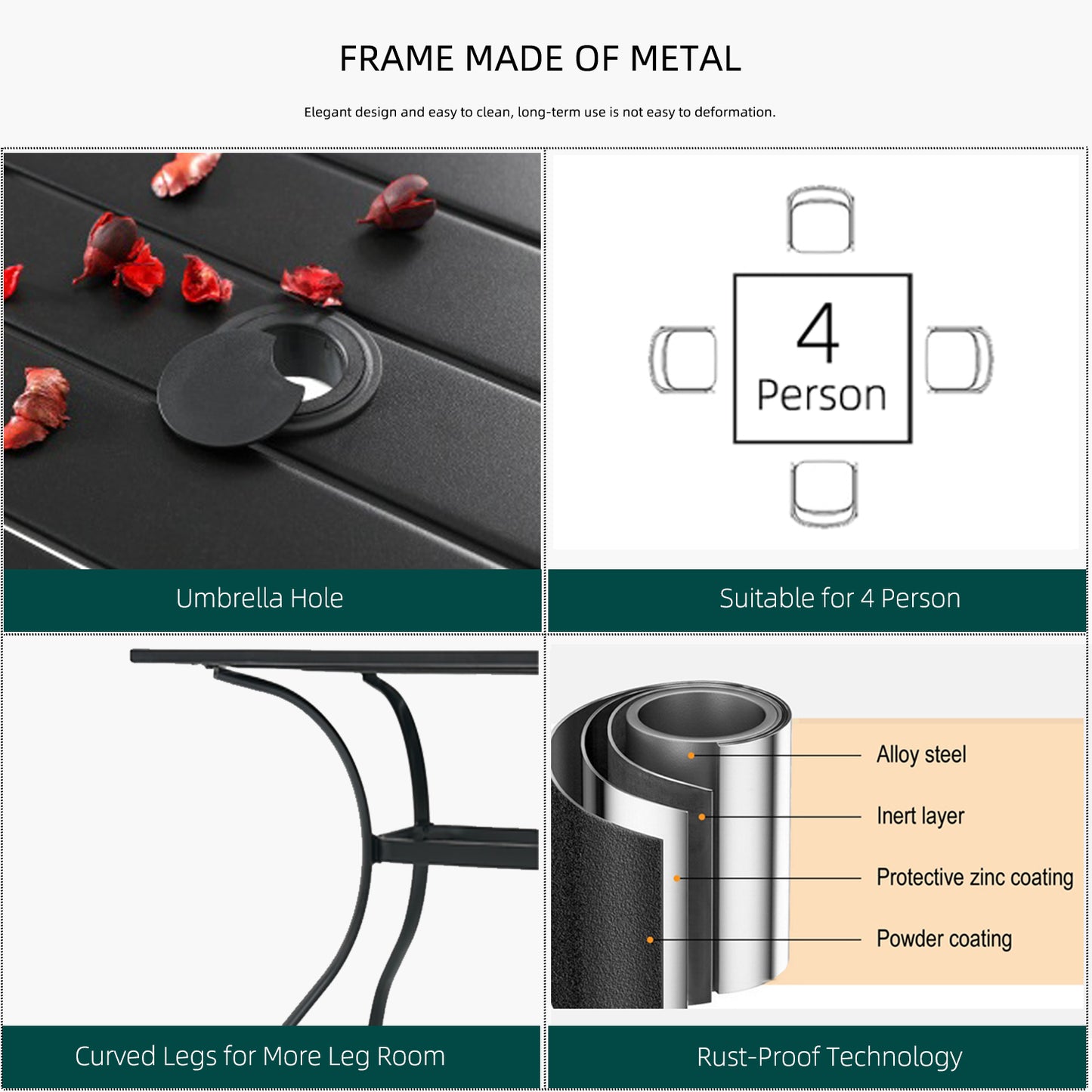 FRAME MADE OF METAL

Elegant design and easy to clean, long-term use is not easy to deformation.

Umbrella Hole

4
Person

Suitable for 4 Person

Curved Legs for More Leg Room

Alloy steel

Inert layer

Protective zinc coating

Powder coating

Rust-Proof Technology